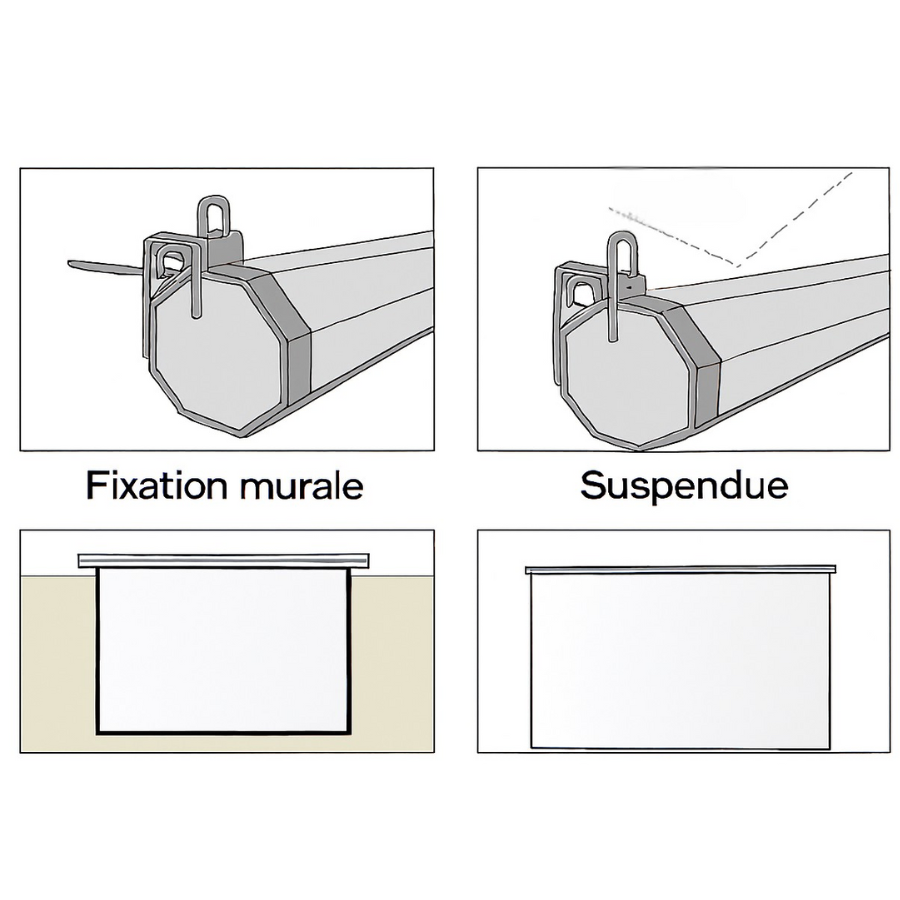 Fixation murale

Suspendue